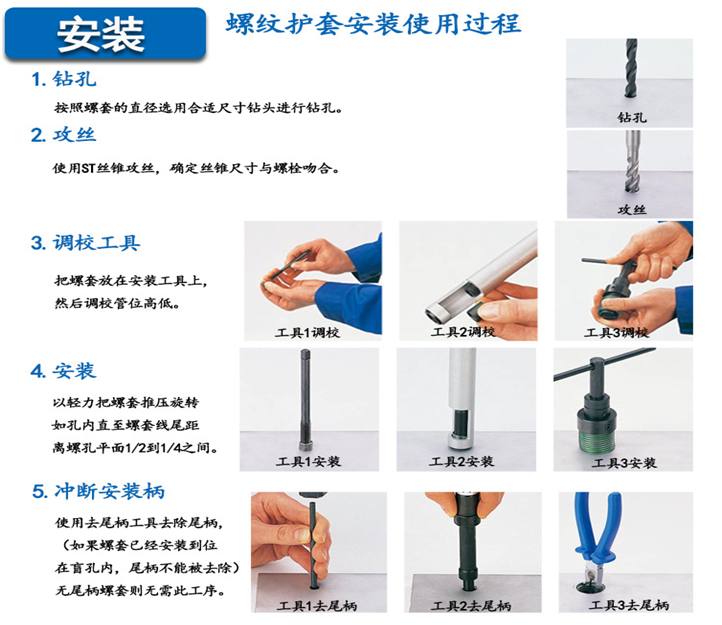 安装

螺纹护套安装使用过程

1. 钻孔

按照螺套的直径选用合适尺寸钻头进行钻孔。

钻孔

2. 攻丝

使用ST丝锥攻丝，确定丝锥尺寸与螺栓吻合。

攻丝

3. 调校工具

把螺套放在安装工具上，然后调校管位高低。

工具1调校

工具2调校

工具3调校

4. 安装

以轻力把螺套推压旋转如孔内直至螺套线尾距离螺孔平面1/2到1/4之间。

工具1安装

工具2安装

工具3安装

5. 冲断安装柄

使用去尾柄工具去除尾柄，（如果螺套已经安装到位在盲孔内，尾柄不能被去除）无尾柄螺套则无需此工序。

工具1去尾柄

工具2去尾柄

工具3去尾柄