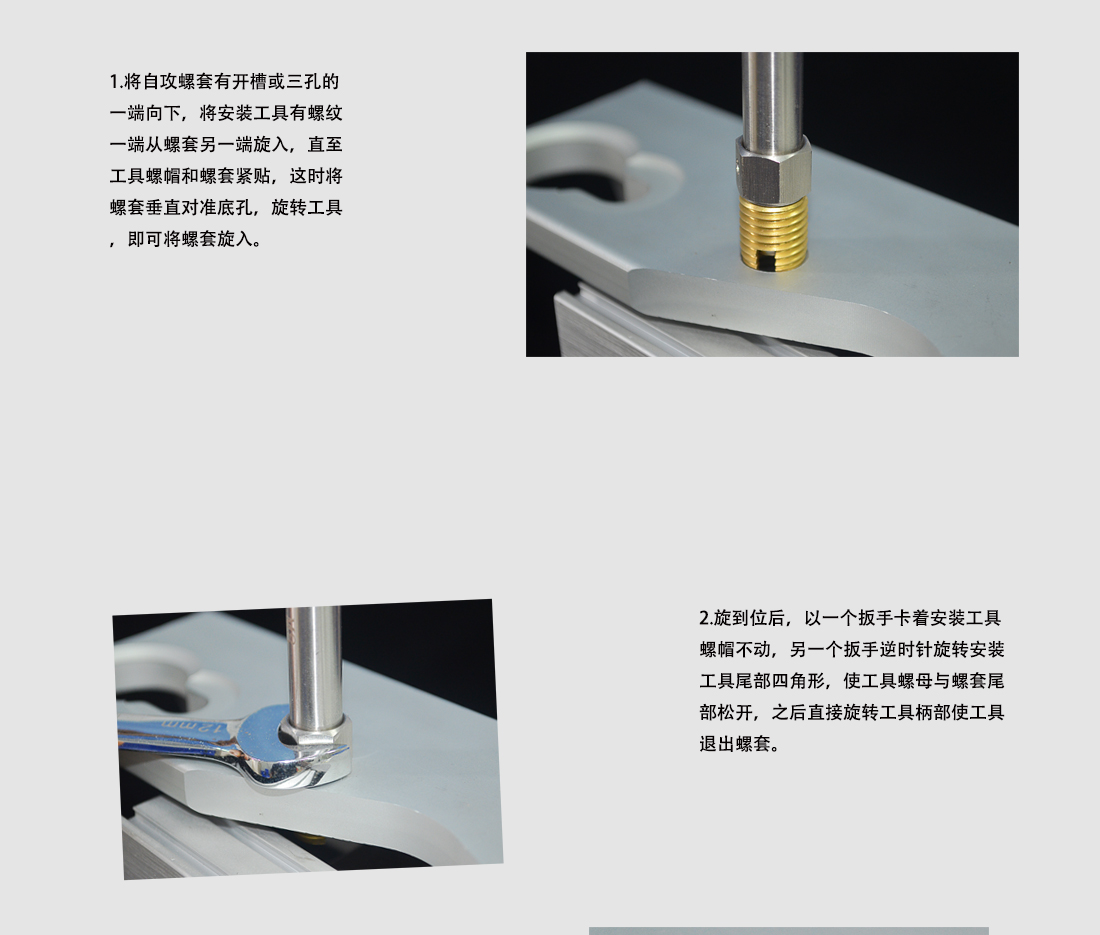 1.将自攻螺套有开槽或三孔的一端向下，将安装工具有螺纹一端从螺套另一端旋入，直至工具螺帽和螺套紧贴，这时将螺套垂直对准底孔，旋转工具，即可将螺套旋入。

12mm

2.旋到位后，以一个扳手卡着安装工具螺帽不动，另一个扳手逆时针旋转安装工具尾部四角形，使工具螺母与螺套尾部松开，之后直接旋转工具柄部使工具退出螺套。