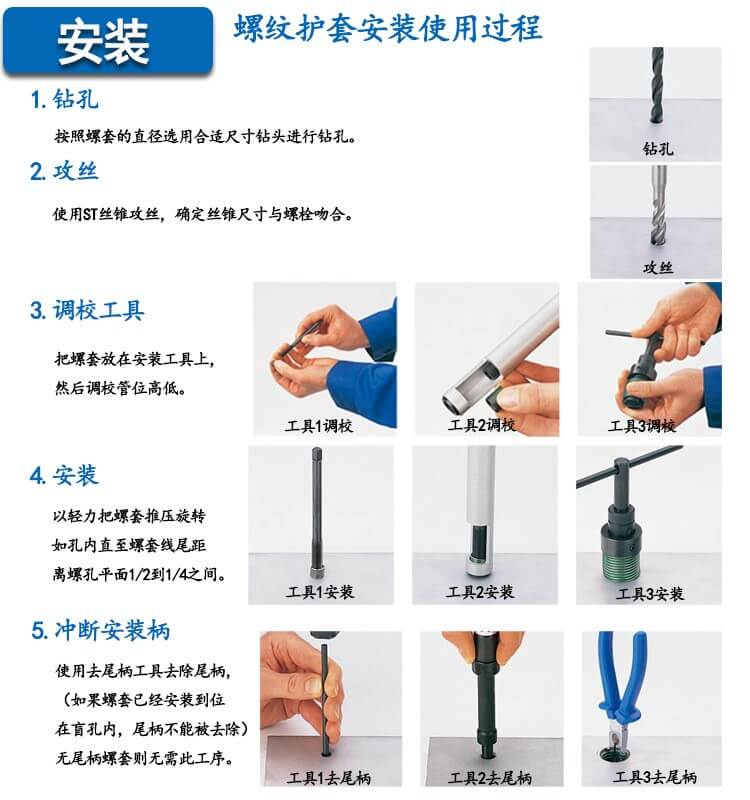 安装

螺纹护套安装使用过程

1. 钻孔

按照螺套的直径选用合适尺寸钻头进行钻孔。

钻孔

2. 攻丝

使用ST丝锥攻丝，确定丝锥尺寸与螺栓吻合。

攻丝

3. 调校工具

把螺套放在安装工具上，然后调校管位高低。

工具1调校

工具2调校

工具3调校

4. 安装

以轻力把螺套推压旋转如孔内直至螺套线尾距离螺孔平面1/2到1/4之间。

工具1安装

工具2安装

工具3安装

5. 冲断安装柄

使用去尾柄工具去除尾柄，（如果螺套已经安装到位在盲孔内，尾柄不能被去除）无尾柄螺套则无需此工序。

工具1去尾柄

工具2去尾柄

工具3去尾柄