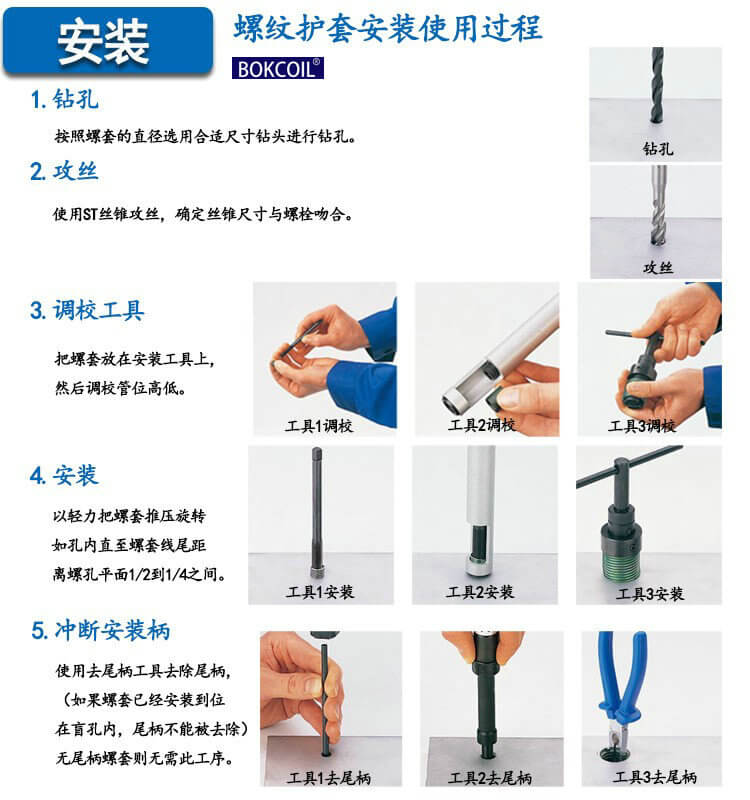 安装

螺纹护套安装使用过程

BOKCOIL®

1. 钻孔

按照螺套的直径选用合适尺寸钻头进行钻孔。

钻孔

2. 攻丝

使用ST丝锥攻丝，确定丝锥尺寸与螺栓吻合。

攻丝

3. 调校工具

把螺套放在安装工具上，然后调校管位高低。

工具1调校

工具2调校

工具3调校

4. 安装

以轻力把螺套推压旋转如孔内直至螺套线尾距离螺孔平面1/2到1/4之间。

工具1安装

工具2安装

工具3安装

5. 冲断安装柄

使用去尾柄工具去除尾柄，（如果螺套已经安装到位在盲孔内，尾柄不能被去除）无尾柄螺套则无需此工序。

工具1去尾柄

工具2去尾柄

工具3去尾柄